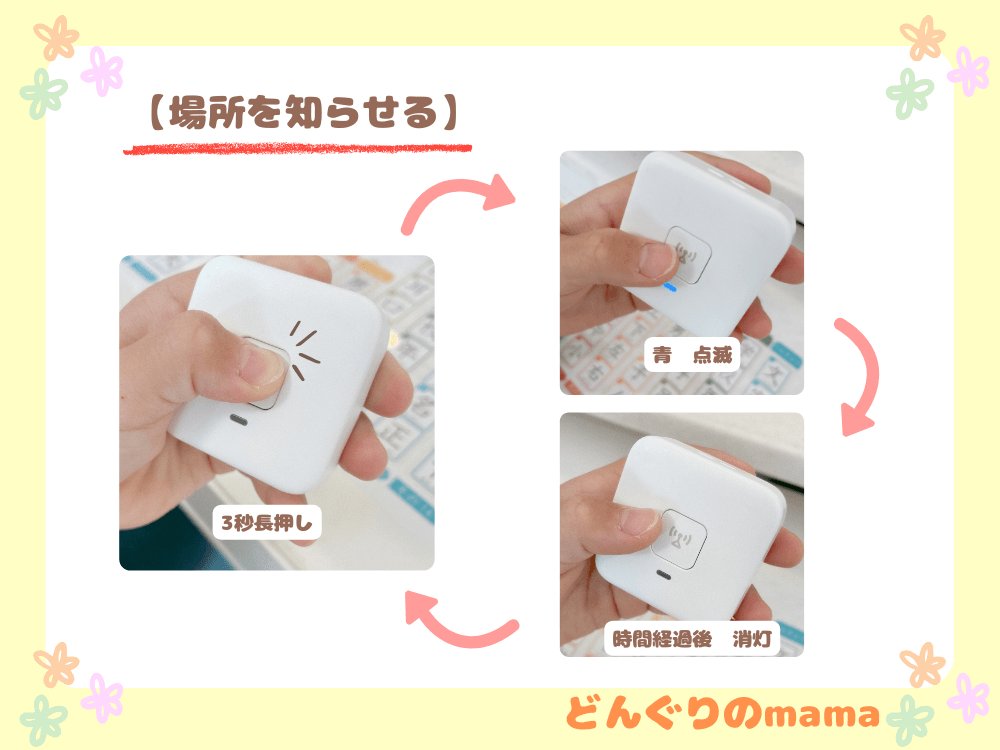 【場所を知らせる】

3秒長押し

青　点滅

時間経過後　消灯

どんぐりのmama